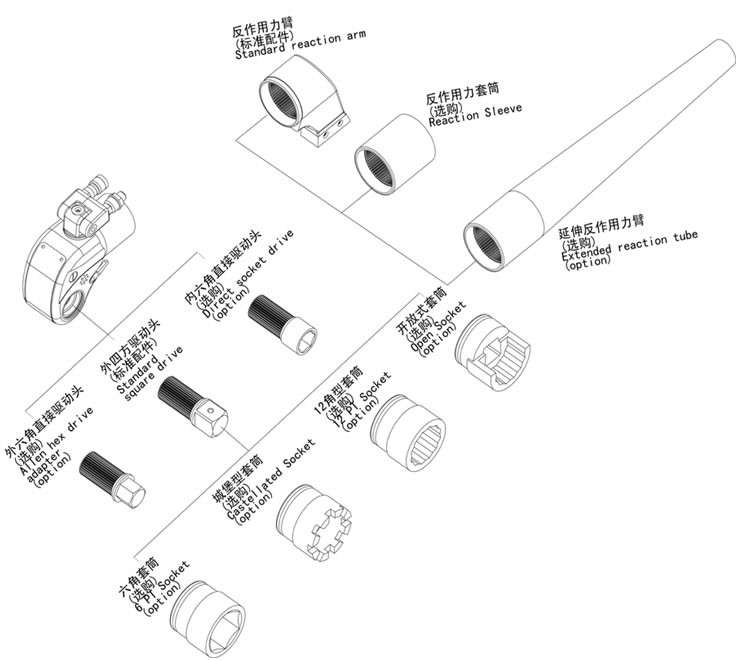 反作用力臂
(标准配件)
Standard reaction arm

反作用力套筒
(选购)
Reaction Sleeve

延伸反作用力臂
(选购)
Extended reaction tube
(option)

内六角直接驱动头
(选购)
Direct socket drive
(option)

外四方驱动头
(标准配件)
Standard
square drive

外六角直接驱动头
(选购)
Allen hex drive
adapter
(option)

开放式套筒
(选购)
Open Socket
(option)

12角型套筒
(选购)
12 PT Socket
(option)

城堡型套筒
(选购)
Castellated Socket
(option)

六角套筒
(选购)
6 PT Socket
(option)